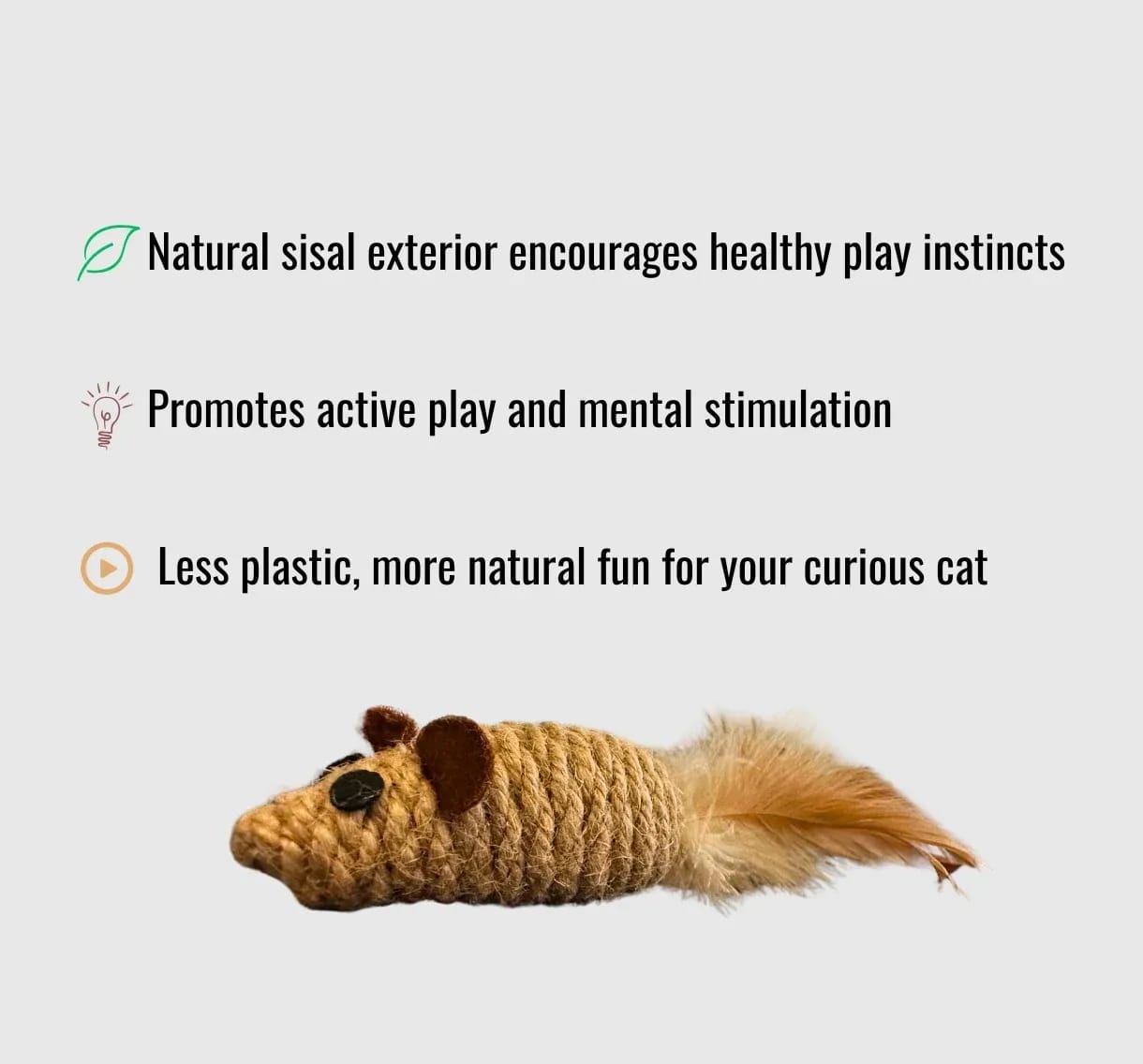 Natural sisal exterior encourages healthy play instincts

Promotes active play and mental stimulation

Less plastic, more natural fun for your curious cat